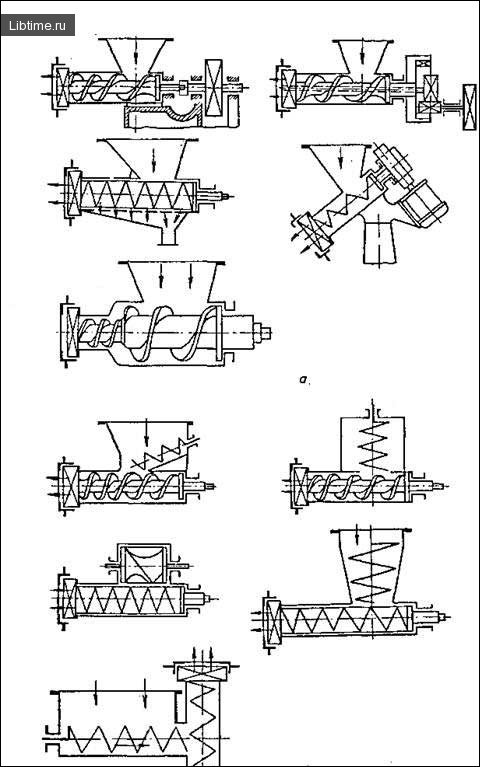 Libtime.ru

а